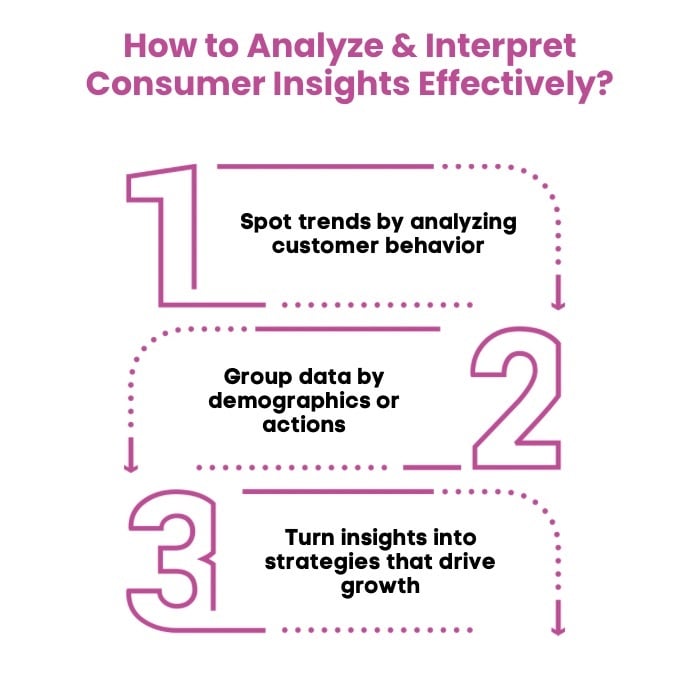 How to Analyze & Interpret Consumer Insights Effectively?

1

Spot trends by analyzing customer behavior

2

Group data by demographics or actions

3

Turn insights into strategies that drive growth