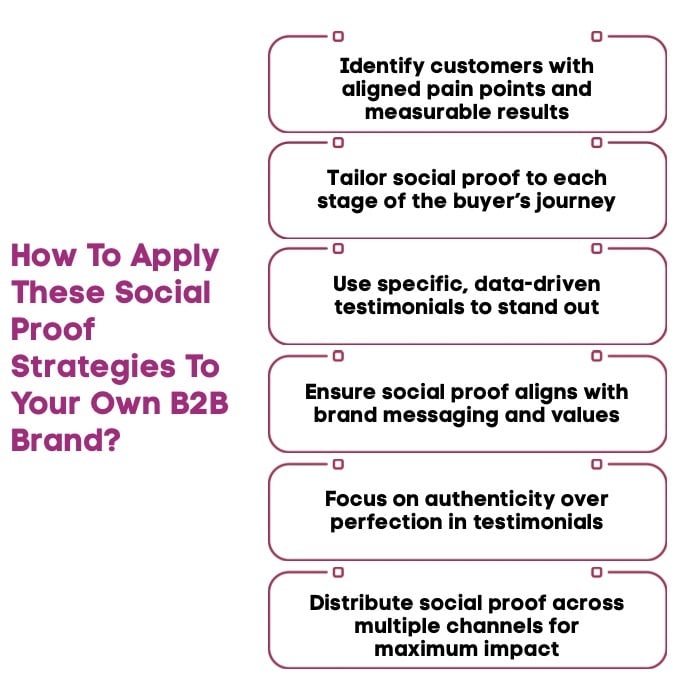 How To Apply These Social Proof Strategies To Your Own B2B Brand?

Identify customers with aligned pain points and measurable results

Tailor social proof to each stage of the buyer's journey

Use specific, data-driven testimonials to stand out

Ensure social proof aligns with brand messaging and values

Focus on authenticity over perfection in testimonials

Distribute social proof across multiple channels for maximum impact